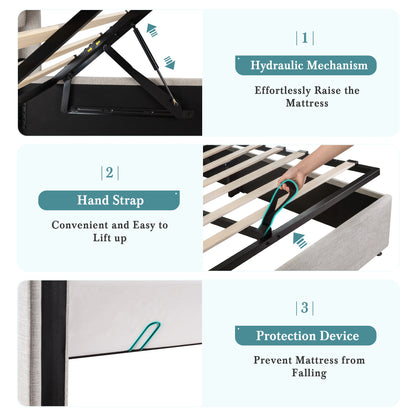 |1|

Hydraulic Mechanism

Effortlessly Raise the Mattress

|2|

Hand Strap

Convenient and Easy to Lift up

|3|

Protection Device

Prevent Mattress from Falling