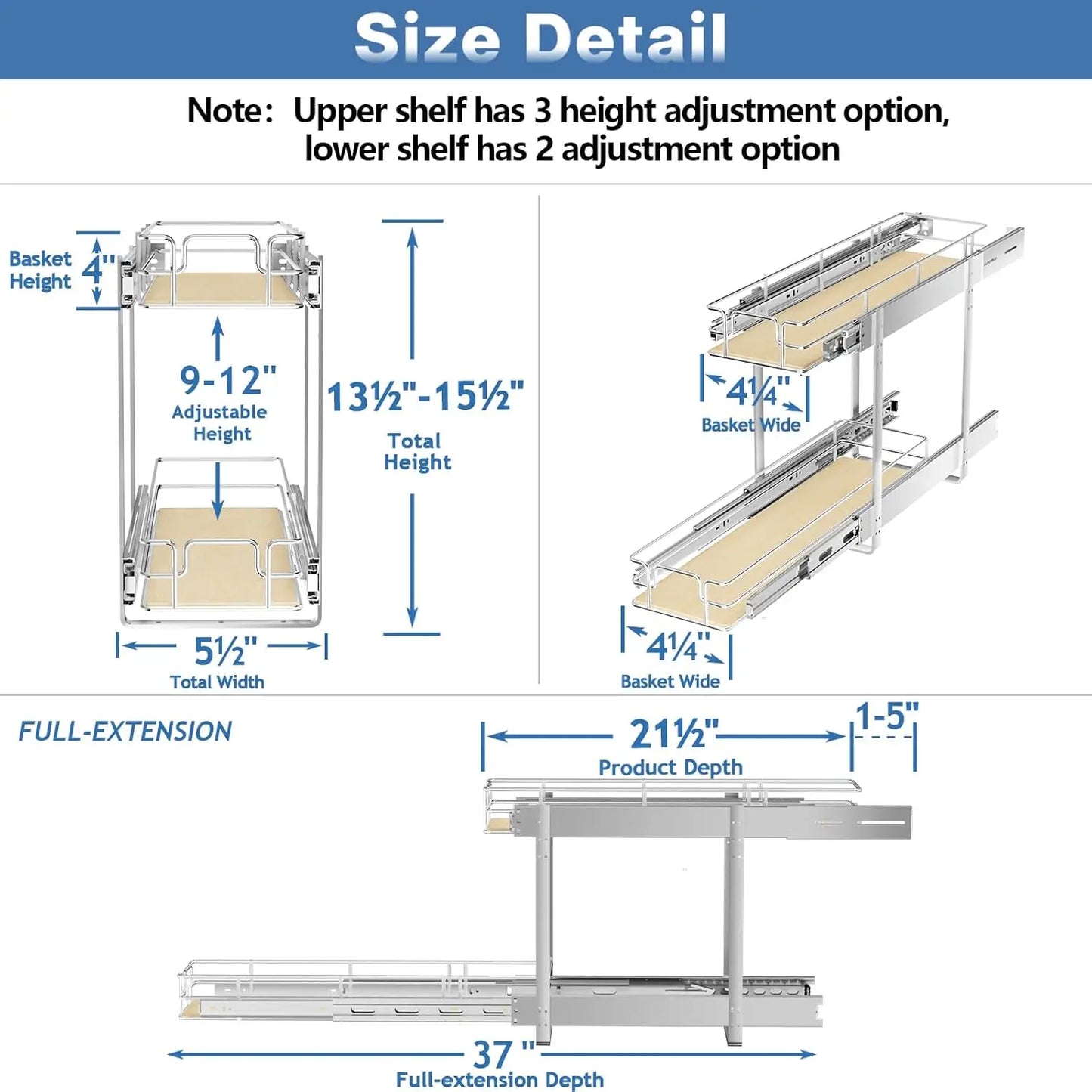 Size Detail

Note: Upper shelf has 3 height adjustment option, lower shelf has 2 adjustment option

Basket Height 4"

9-12" Adjustable Height

13½"-15½" Total Height

5½" Total Width

4¼" Basket Wide

4¼" Basket Wide

FULL-EXTENSION

21½" Product Depth

1-5"

37 " Full-extension Depth