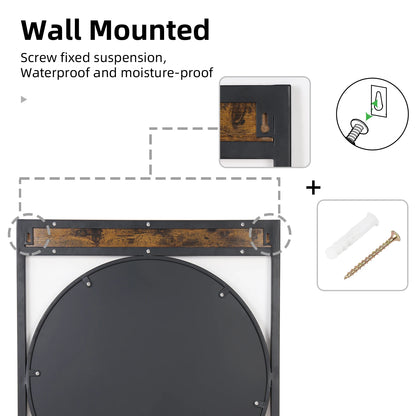 Wall Mounted

Screw fixed suspension,
Waterproof and moisture-proof

+