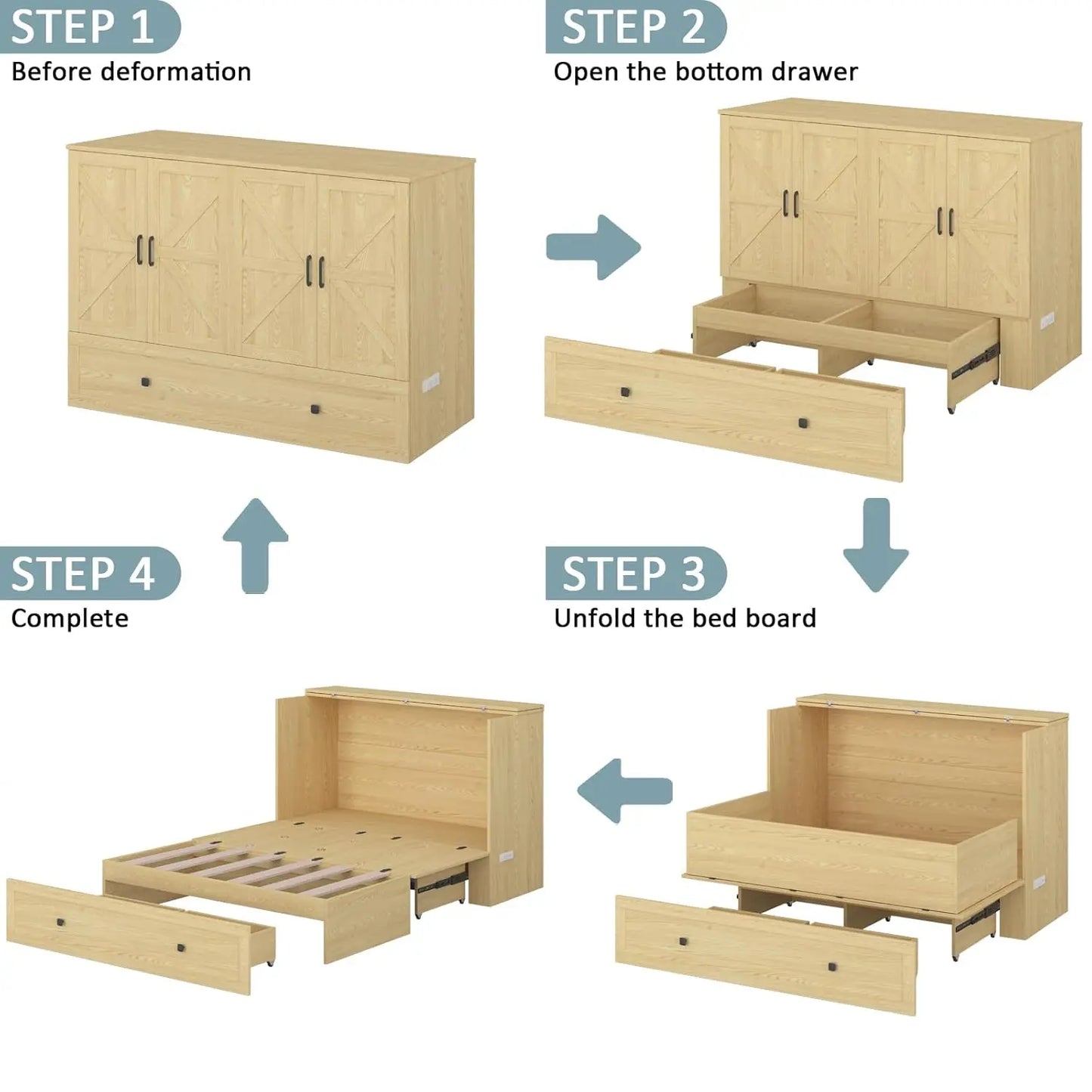 STEP 1
Before deformation

STEP 2
Open the bottom drawer

STEP 4
Complete

STEP 3
Unfold the bed board