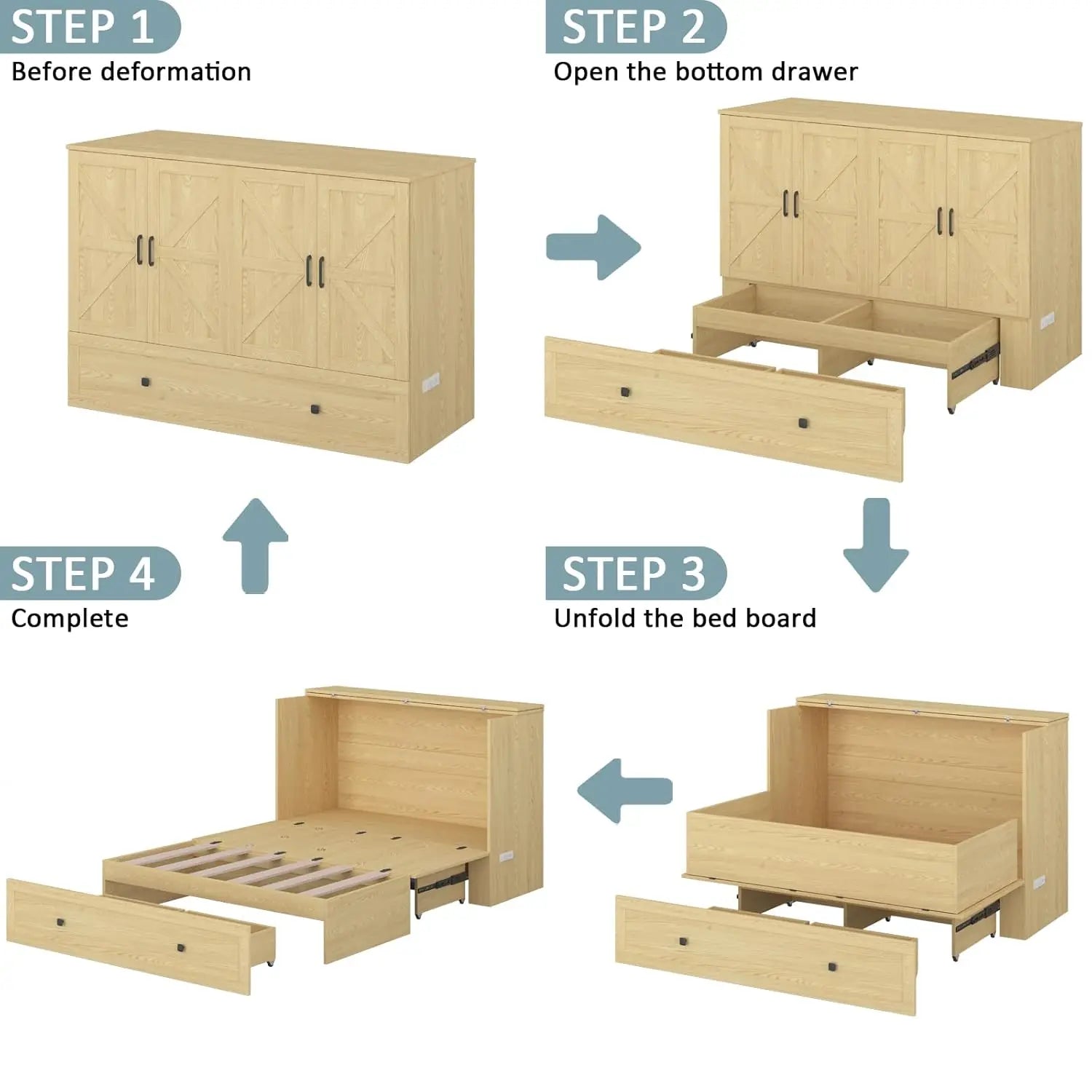 STEP 1
Before deformation

STEP 2
Open the bottom drawer

STEP 4
Complete

STEP 3
Unfold the bed board