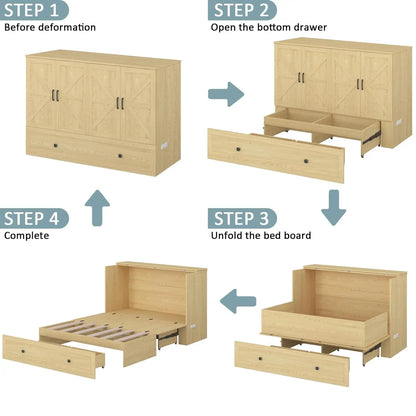 STEP 1
Before deformation

STEP 2
Open the bottom drawer

STEP 4
Complete

STEP 3
Unfold the bed board