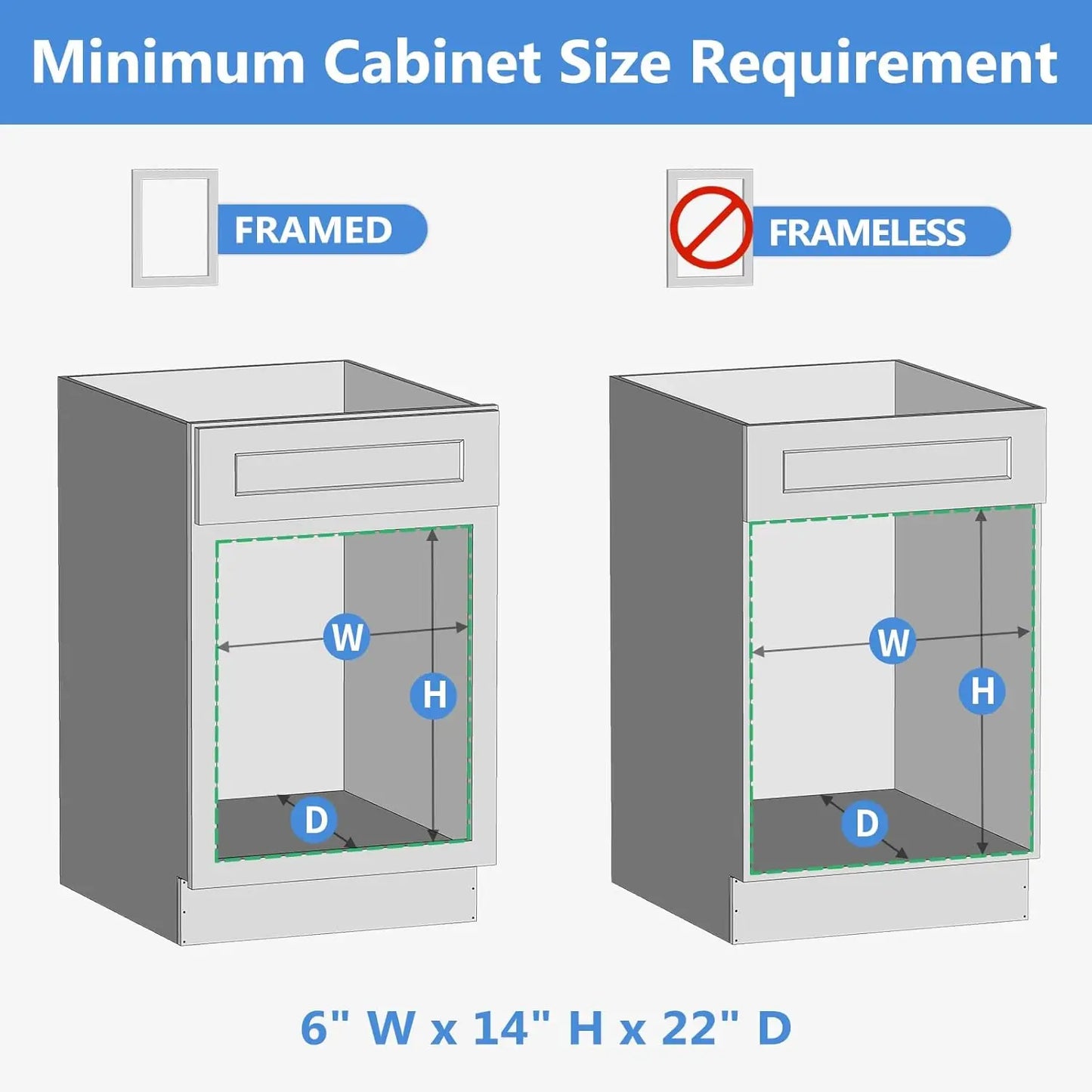 Minimum Cabinet Size Requirement

FRAMED

FRAMELESS

W

H

D

W

H

D

6" W x 14" H x 22" D