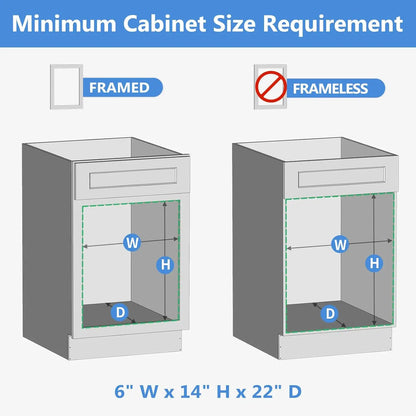 Minimum Cabinet Size Requirement

FRAMED

FRAMELESS

W

H

D

W

H

D

6" W x 14" H x 22" D